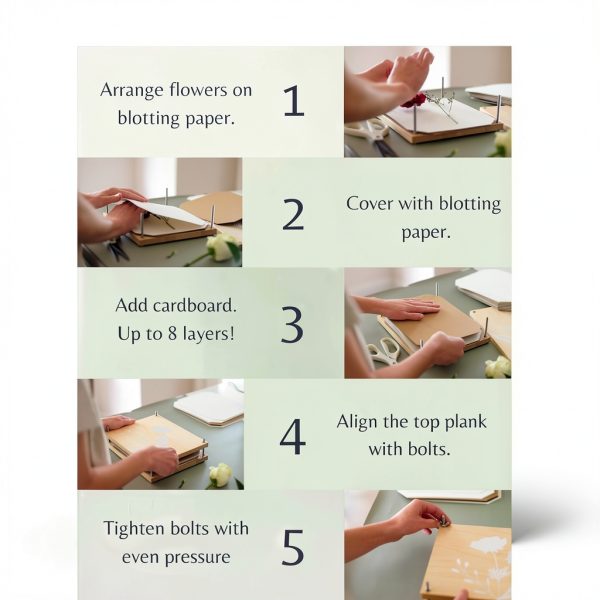 Arrange flowers on blotting paper.

1

2

Cover with blotting paper.

Add cardboard. Up to 8 layers!

3

4

Align the top plank with bolts.

Tighten bolts with even pressure

5